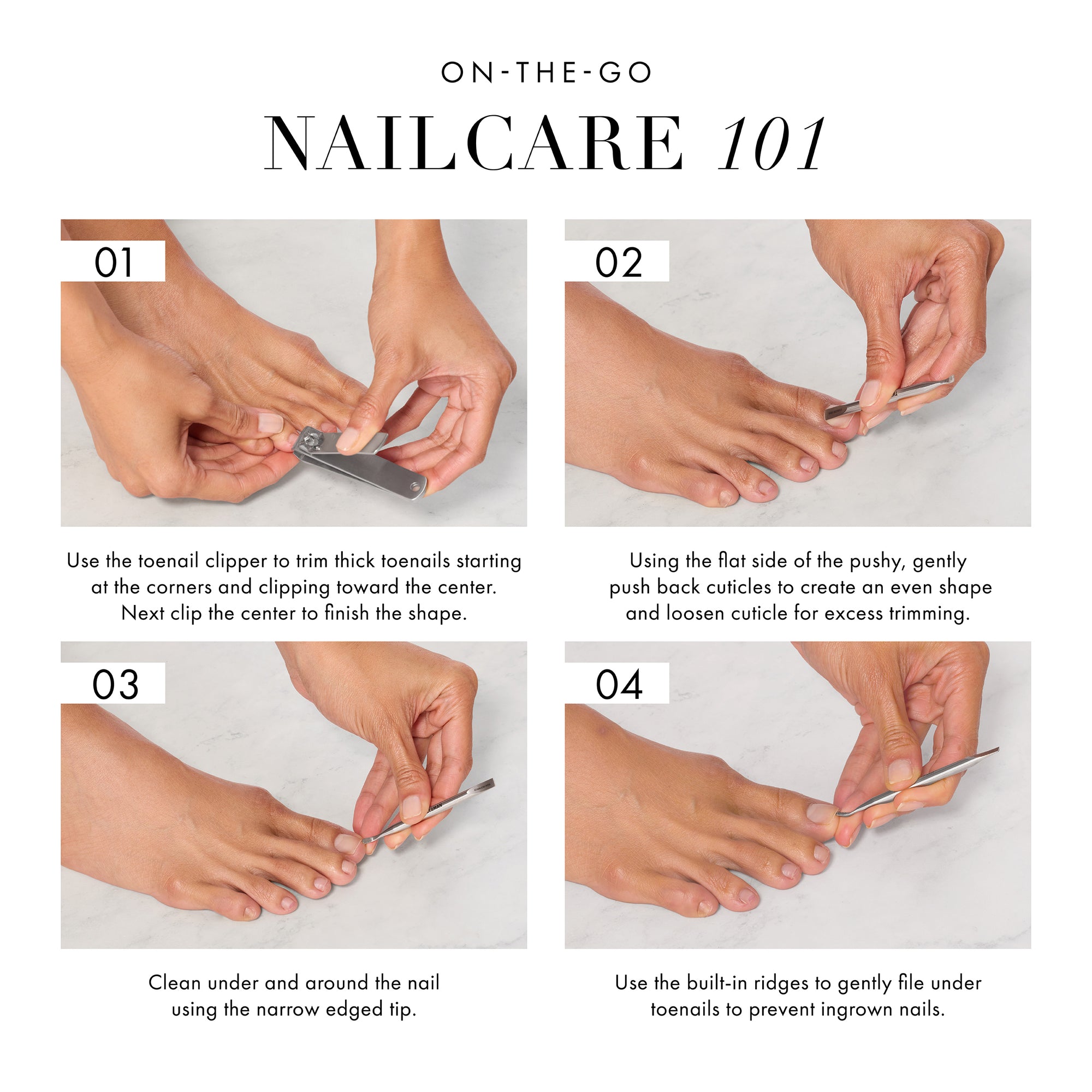 ON-THE-GO

NAILCARE 101

01

Use the toenail clipper to trim thick toenails starting at the corners and clipping toward the center. Next clip the center to finish the shape.

02

Using the flat side of the pushy, gently push back cuticles to create an even shape and loosen cuticle for excess trimming.

03

Clean under and around the nail using the narrow edged tip.

04

Use the built-in ridges to gently file under toenails to prevent ingrown nails.