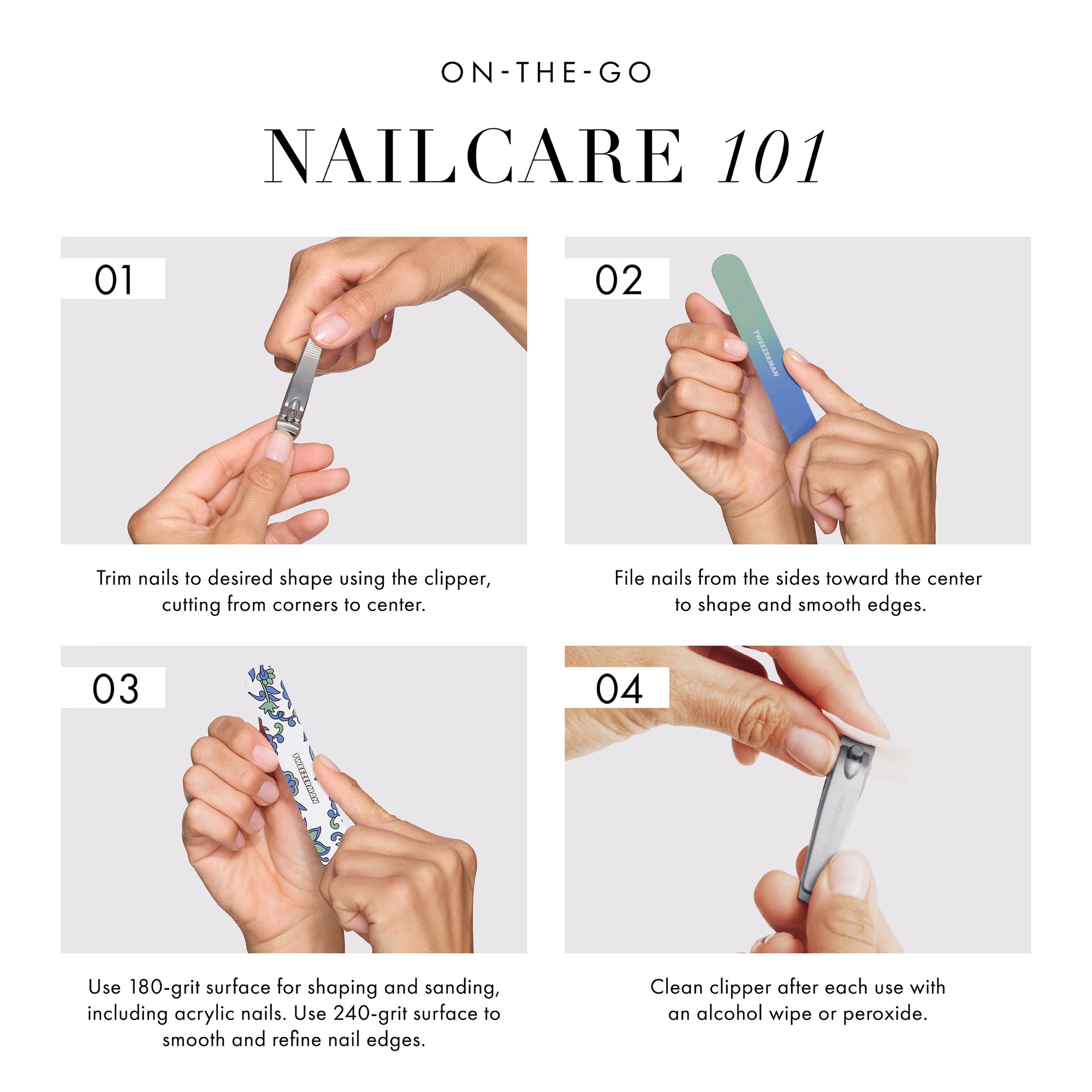 ON-THE-GO

NAILCARE 101

01

Trim nails to desired shape using the clipper, cutting from corners to center.

02

TWEEZERMAN

File nails from the sides toward the center to shape and smooth edges.

03

TWEEZERMAN

Use 180-grit surface for shaping and sanding, including acrylic nails. Use 240-grit surface to smooth and refine nail edges.

04

TWEEZERMAN

Clean clipper after each use with an alcohol wipe or peroxide.