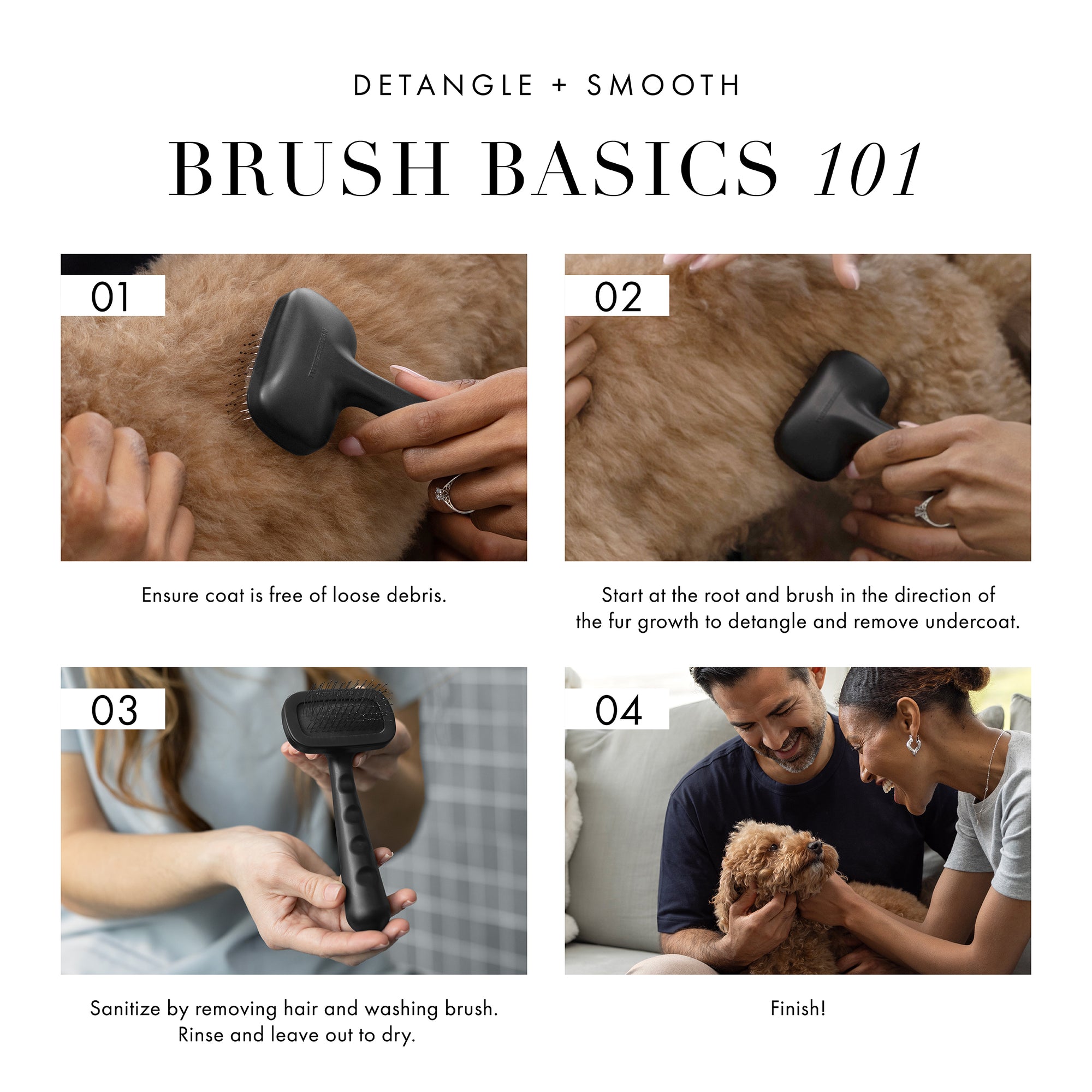 DETANGLE + SMOOTH

BRUSH BASICS 101

01

Ensure coat is free of loose debris.

02

Start at the root and brush in the direction of the fur growth to detangle and remove undercoat.

03

Sanitize by removing hair and washing brush. Rinse and leave out to dry.

04

Finish!